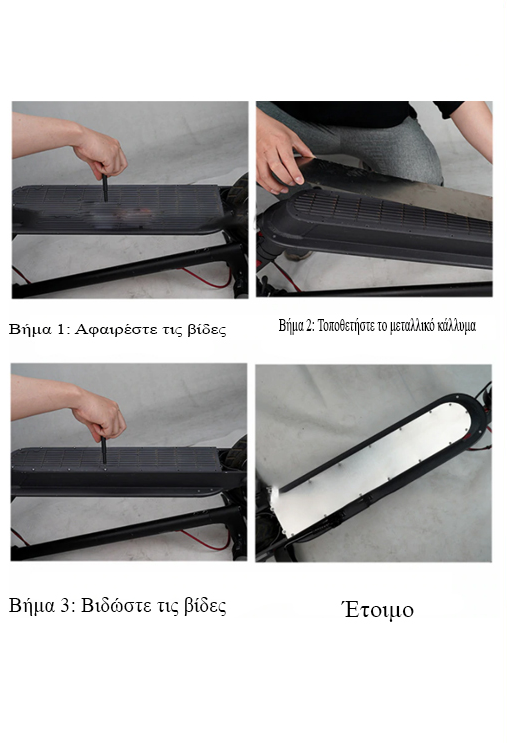 Βήμα 1: Αφαιρέστε τις βίδες

Βήμα 2: Τοποθετήστε το μεταλλικό κάλλυμα

Βήμα 3: Βιδώστε τις βίδες

Έτοιμο